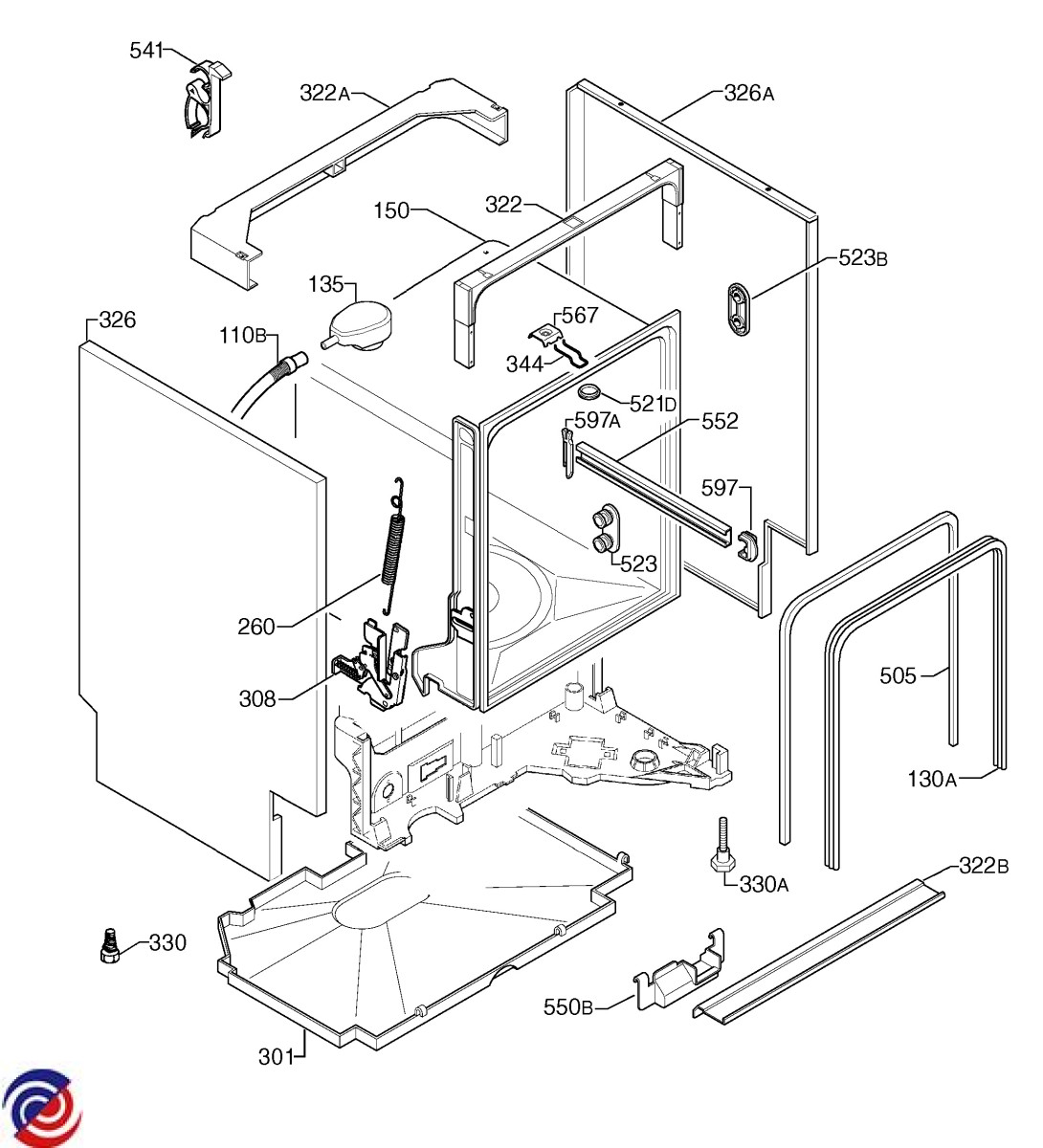 541
322A
326A
150
322
523B
135
326
110B
567
344
521D
597A
552
597
523
260
308
505
130A
330A
322B
330
550B
301